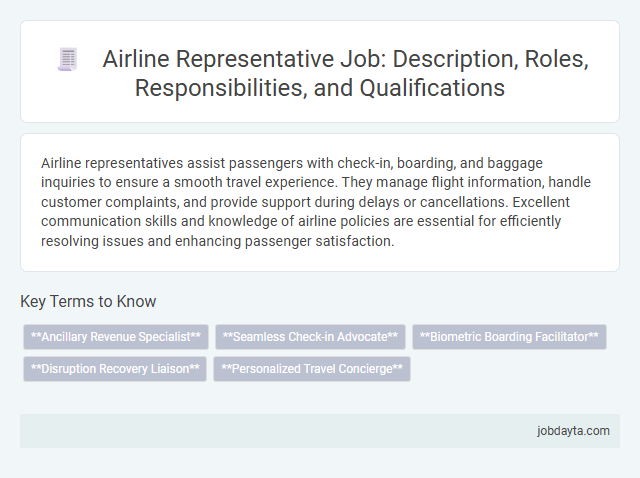 Airline Representative Job: Description, Roles, Responsibilities, and Qualifications

Airline representatives assist passengers with check-in, boarding, and baggage inquiries to ensure a smooth travel experience. They manage flight information, handle customer complaints, and provide support during delays or cancellations. Excellent communication skills and knowledge of airline policies are essential for efficiently resolving issues and enhancing passenger satisfaction.

Key Terms to Know

\*\*Ancillary Revenue Specialist\*\*

\*\*Seamless Check-in Advocate\*\*

\*\*Biometric Boarding Facilitator\*\*

\*\*Disruption Recovery Liaison\*\*

\*\*Personalized Travel Concierge\*\*

jobdayta.com