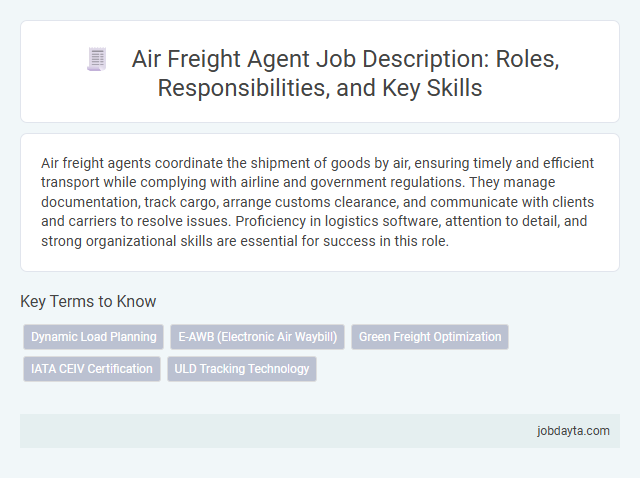 Air Freight Agent Job Description: Roles, Responsibilities, and Key Skills

Air freight agents coordinate the shipment of goods by air, ensuring timely and efficient transport while complying with airline and government regulations. They manage documentation, track cargo, arrange customs clearance, and communicate with clients and carriers to resolve issues. Proficiency in logistics software, attention to detail, and strong organizational skills are essential for success in this role.

Key Terms to Know

Dynamic Load Planning

E-AWB (Electronic Air Waybill)

Green Freight Optimization

IATA CEIV Certification

ULD Tracking Technology

jobdayta.com