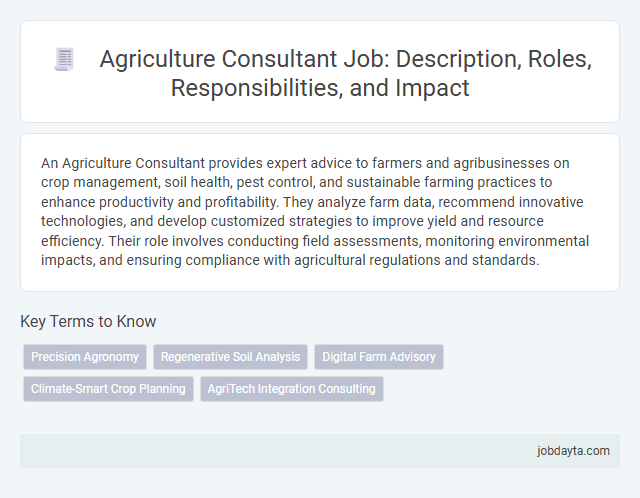 Agriculture Consultant Job: Description, Roles, Responsibilities, and Impact

An Agriculture Consultant provides expert advice to farmers and agribusinesses on crop management, soil health, pest control, and sustainable farming practices to enhance productivity and profitability. They analyze farm data, recommend innovative technologies, and develop customized strategies to improve yield and resource efficiency. Their role involves conducting field assessments, monitoring environmental impacts, and ensuring compliance with agricultural regulations and standards.

Key Terms to Know

Precision Agronomy

Regenerative Soil Analysis

Digital Farm Advisory

Climate-Smart Crop Planning

AgriTech Integration Consulting

jobdayta.com