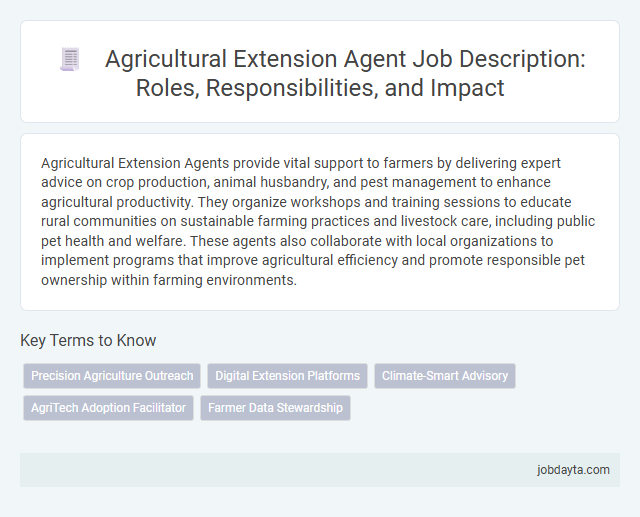 Agricultural Extension Agent Job Description: Roles, Responsibilities, and Impact

Agricultural Extension Agents provide vital support to farmers by delivering expert advice on crop production, animal husbandry, and pest management to enhance agricultural productivity. They organize workshops and training sessions to educate rural communities on sustainable farming practices and livestock care, including public pet health and welfare. These agents also collaborate with local organizations to implement programs that improve agricultural efficiency and promote responsible pet ownership within farming environments.

Key Terms to Know

Precision Agriculture Outreach
Digital Extension Platforms
Climate-Smart Advisory
AgriTech Adoption Facilitator
Farmer Data Stewardship

jobdayta.com