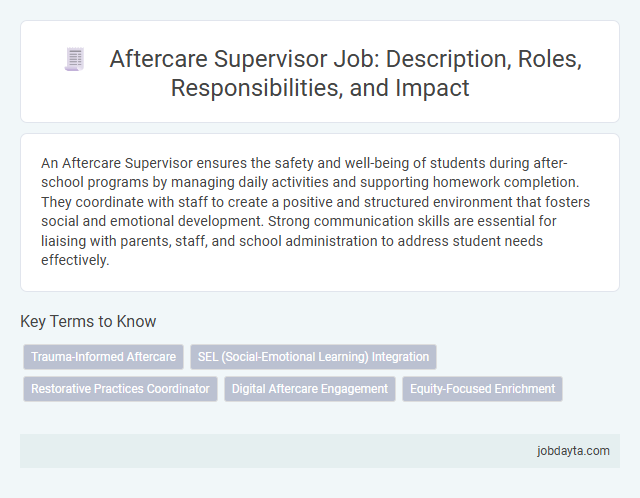 Aftercare Supervisor Job: Description, Roles, Responsibilities, and Impact

An Aftercare Supervisor ensures the safety and well-being of students during after-school programs by managing daily activities and supporting homework completion. They coordinate with staff to create a positive and structured environment that fosters social and emotional development. Strong communication skills are essential for liaising with parents, staff, and school administration to address student needs effectively.

Key Terms to Know

Trauma-Informed Aftercare

SEL (Social-Emotional Learning) Integration

Restorative Practices Coordinator

Digital Aftercare Engagement

Equity-Focused Enrichment

jobdayta.com