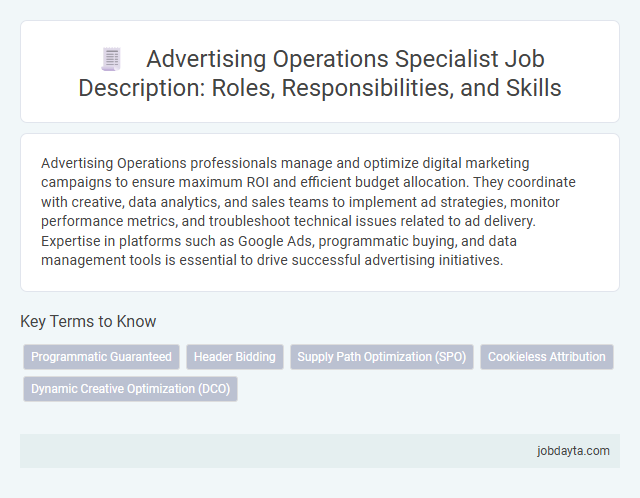 Advertising Operations Specialist Job Description: Roles, Responsibilities, and Skills

Advertising Operations professionals manage and optimize digital marketing campaigns to ensure maximum ROI and efficient budget allocation. They coordinate with creative, data analytics, and sales teams to implement ad strategies, monitor performance metrics, and troubleshoot technical issues related to ad delivery. Expertise in platforms such as Google Ads, programmatic buying, and data management tools is essential to drive successful advertising initiatives.

Key Terms to Know

Programmatic Guaranteed

Header Bidding

Supply Path Optimization (SPO)

Cookieless Attribution

Dynamic Creative Optimization (DCO)

jobdayta.com