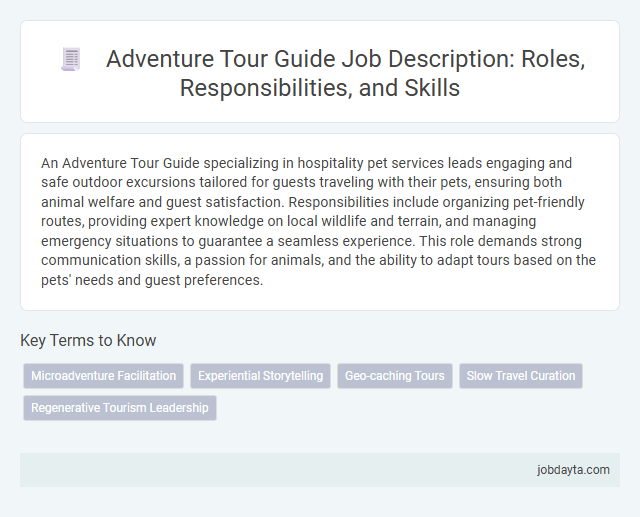 Adventure Tour Guide Job Description: Roles, Responsibilities, and Skills

An Adventure Tour Guide specializing in hospitality pet services leads engaging and safe outdoor excursions tailored for guests traveling with their pets, ensuring both animal welfare and guest satisfaction. Responsibilities include organizing pet-friendly routes, providing expert knowledge on local wildlife and terrain, and managing emergency situations to guarantee a seamless experience. This role demands strong communication skills, a passion for animals, and the ability to adapt tours based on the pets' needs and guest preferences.

Key Terms to Know

Microadventure Facilitation

Experiential Storytelling

Geo-caching Tours

Slow Travel Curation

Regenerative Tourism Leadership

jobdayta.com