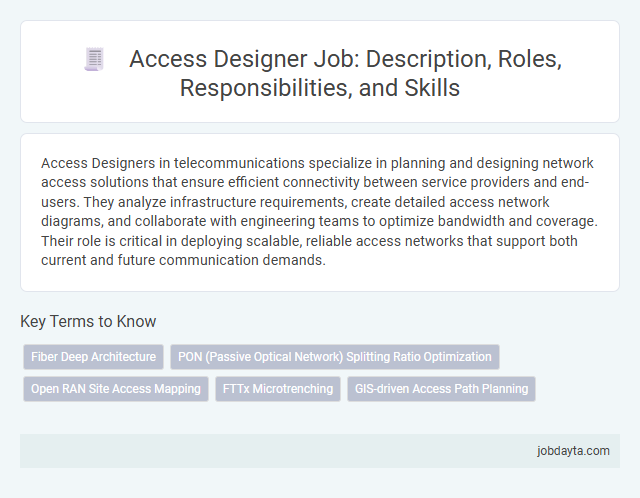 Access Designer Job: Description, Roles, Responsibilities, and Skills

Access Designers in telecommunications specialize in planning and designing network access solutions that ensure efficient connectivity between service providers and end-users. They analyze infrastructure requirements, create detailed access network diagrams, and collaborate with engineering teams to optimize bandwidth and coverage. Their role is critical in deploying scalable, reliable access networks that support both current and future communication demands.

Key Terms to Know

Fiber Deep Architecture

PON (Passive Optical Network) Splitting Ratio Optimization

Open RAN Site Access Mapping

FTTx Microtrenching

GIS-driven Access Path Planning

jobdayta.com