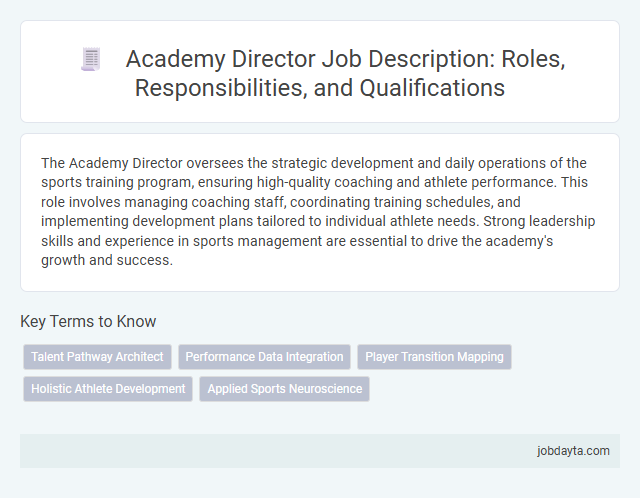 Academy Director Job Description: Roles, Responsibilities, and Qualifications

The Academy Director oversees the strategic development and daily operations of the sports training program, ensuring high-quality coaching and athlete performance. This role involves managing coaching staff, coordinating training schedules, and implementing development plans tailored to individual athlete needs. Strong leadership skills and experience in sports management are essential to drive the academy's growth and success.

Key Terms to Know

Talent Pathway Architect

Performance Data Integration

Player Transition Mapping

Holistic Athlete Development

Applied Sports Neuroscience

jobdayta.com