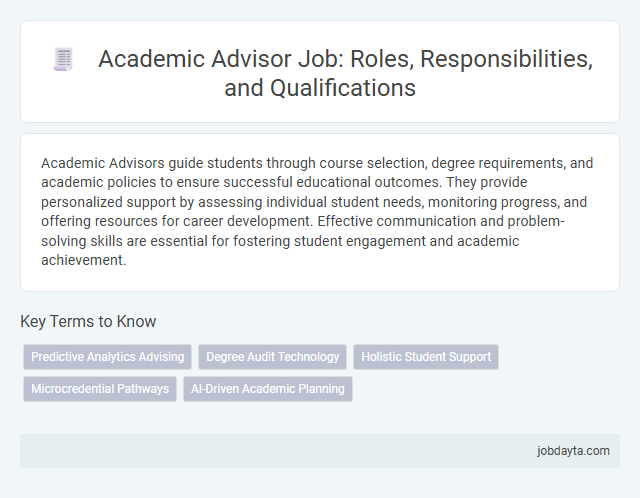 Academic Advisor Job: Roles, Responsibilities, and Qualifications

Academic Advisors guide students through course selection, degree requirements, and academic policies to ensure successful educational outcomes. They provide personalized support by assessing individual student needs, monitoring progress, and offering resources for career development. Effective communication and problem-solving skills are essential for fostering student engagement and academic achievement.

Key Terms to Know

Predictive Analytics Advising

Degree Audit Technology

Holistic Student Support

Microcredential Pathways

AI-Driven Academic Planning

jobdayta.com