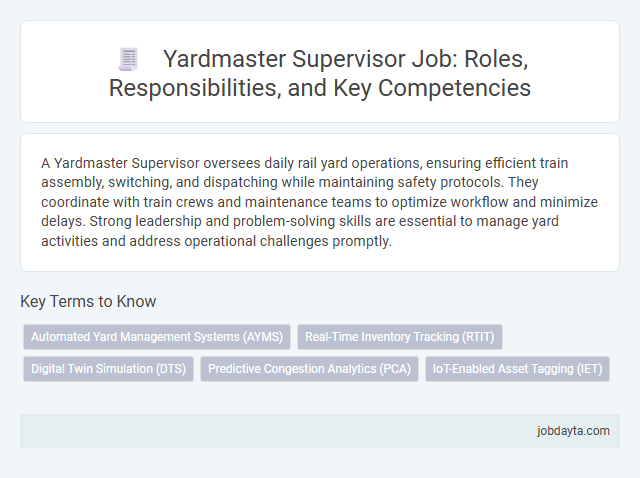 Yardmaster Supervisor Job: Roles, Responsibilities, and Key Competencies

A Yardmaster Supervisor oversees daily rail yard operations, ensuring efficient train assembly, switching, and dispatching while maintaining safety protocols. They coordinate with train crews and maintenance teams to optimize workflow and minimize delays. Strong leadership and problem-solving skills are essential to manage yard activities and address operational challenges promptly.

Key Terms to Know

Automated Yard Management Systems (AYMS)

Real-Time Inventory Tracking (RTIT)

Digital Twin Simulation (DTS)

Predictive Congestion Analytics (PCA)

IoT-Enabled Asset Tagging (IET)

jobdayta.com