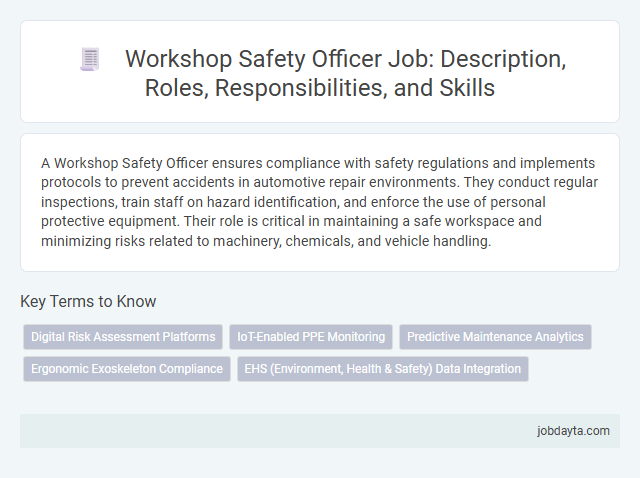 Workshop Safety Officer Job: Description, Roles, Responsibilities, and Skills

A Workshop Safety Officer ensures compliance with safety regulations and implements protocols to prevent accidents in automotive repair environments. They conduct regular inspections, train staff on hazard identification, and enforce the use of personal protective equipment. Their role is critical in maintaining a safe workspace and minimizing risks related to machinery, chemicals, and vehicle handling.

Key Terms to Know

Digital Risk Assessment Platforms

IoT-Enabled PPE Monitoring

Predictive Maintenance Analytics

Ergonomic Exoskeleton Compliance

EHS (Environment, Health & Safety) Data Integration

jobdayta.com