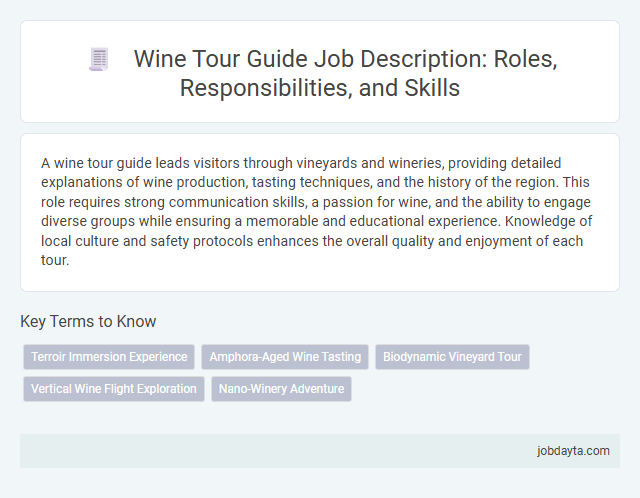 Wine Tour Guide Job Description: Roles, Responsibilities, and Skills

A wine tour guide leads visitors through vineyards and wineries, providing detailed explanations of wine production, tasting techniques, and the history of the region. This role requires strong communication skills, a passion for wine, and the ability to engage diverse groups while ensuring a memorable and educational experience. Knowledge of local culture and safety protocols enhances the overall quality and enjoyment of each tour.

Key Terms to Know

Terroir Immersion Experience

Amphora-Aged Wine Tasting

Biodynamic Vineyard Tour

Vertical Wine Flight Exploration

Nano-Winery Adventure

jobdayta.com