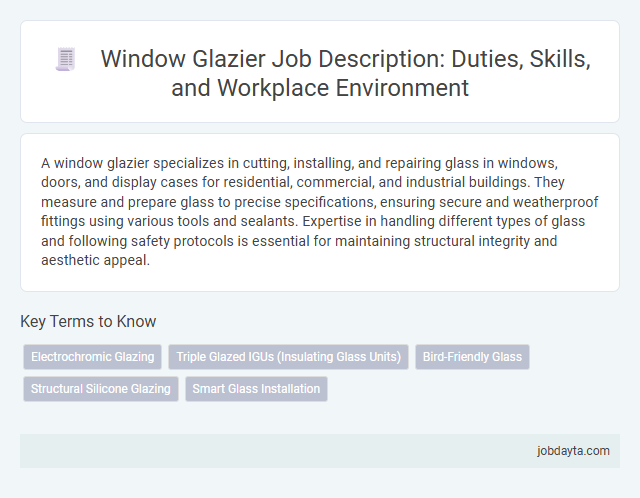 Window Glazier Job Description: Duties, Skills, and Workplace Environment

A window glazier specializes in cutting, installing, and repairing glass in windows, doors, and display cases for residential, commercial, and industrial buildings. They measure and prepare glass to precise specifications, ensuring secure and weatherproof fittings using various tools and sealants. Expertise in handling different types of glass and following safety protocols is essential for maintaining structural integrity and aesthetic appeal.

Key Terms to Know

Electrochromic Glazing

Triple Glazed IGUs (Insulating Glass Units)

Bird-Friendly Glass

Structural Silicone Glazing

Smart Glass Installation

jobdayta.com