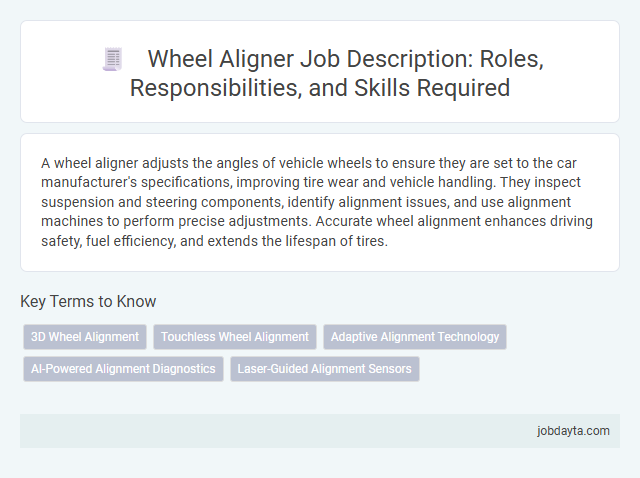 Wheel Aligner Job Description: Roles, Responsibilities, and Skills Required

A wheel aligner adjusts the angles of vehicle wheels to ensure they are set to the car manufacturer's specifications, improving tire wear and vehicle handling. They inspect suspension and steering components, identify alignment issues, and use alignment machines to perform precise adjustments. Accurate wheel alignment enhances driving safety, fuel efficiency, and extends the lifespan of tires.

Key Terms to Know

3D Wheel Alignment

Touchless Wheel Alignment

Adaptive Alignment Technology

AI-Powered Alignment Diagnostics

Laser-Guided Alignment Sensors

jobdayta.com