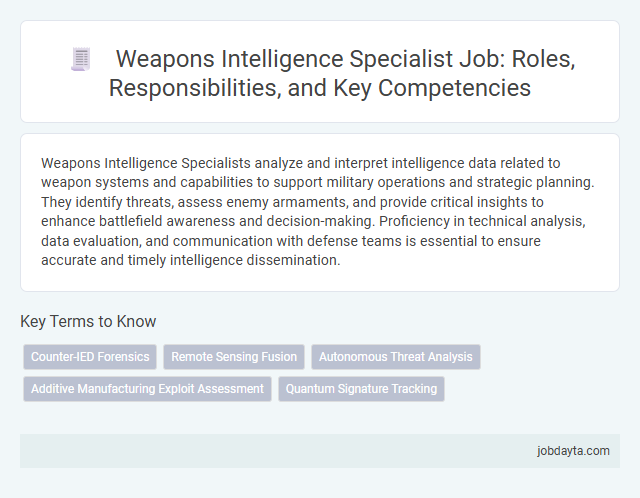 Weapons Intelligence Specialist Job: Roles, Responsibilities, and Key Competencies

Weapons Intelligence Specialists analyze and interpret intelligence data related to weapon systems and capabilities to support military operations and strategic planning. They identify threats, assess enemy armaments, and provide critical insights to enhance battlefield awareness and decision-making. Proficiency in technical analysis, data evaluation, and communication with defense teams is essential to ensure accurate and timely intelligence dissemination.

Key Terms to Know

Counter-IED Forensics

Remote Sensing Fusion

Autonomous Threat Analysis

Additive Manufacturing Exploit Assessment

Quantum Signature Tracking

jobdayta.com