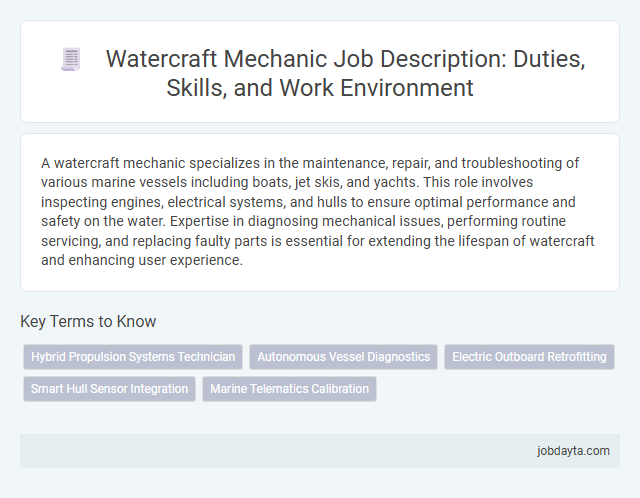 Watercraft Mechanic Job Description: Duties, Skills, and Work Environment

A watercraft mechanic specializes in the maintenance, repair, and troubleshooting of various marine vessels including boats, jet skis, and yachts. This role involves inspecting engines, electrical systems, and hulls to ensure optimal performance and safety on the water. Expertise in diagnosing mechanical issues, performing routine servicing, and replacing faulty parts is essential for extending the lifespan of watercraft and enhancing user experience.

Key Terms to Know

Hybrid Propulsion Systems Technician

Autonomous Vessel Diagnostics

Electric Outboard Retrofitting

Smart Hull Sensor Integration

Marine Telematics Calibration

jobdayta.com