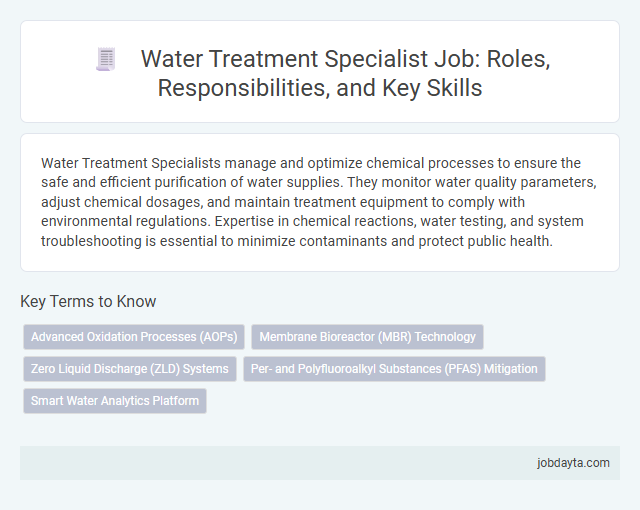 Water Treatment Specialist Job: Roles, Responsibilities, and Key Skills

Water Treatment Specialists manage and optimize chemical processes to ensure the safe and efficient purification of water supplies. They monitor water quality parameters, adjust chemical dosages, and maintain treatment equipment to comply with environmental regulations. Expertise in chemical reactions, water testing, and system troubleshooting is essential to minimize contaminants and protect public health.

Key Terms to Know

Advanced Oxidation Processes (AOPs)

Membrane Bioreactor (MBR) Technology

Zero Liquid Discharge (ZLD) Systems

Per- and Polyfluoroalkyl Substances (PFAS) Mitigation

Smart Water Analytics Platform

jobdayta.com