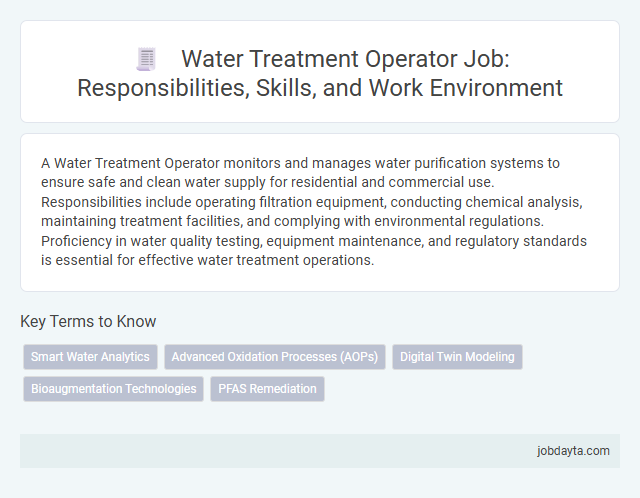 Water Treatment Operator Job: Responsibilities, Skills, and Work Environment

A Water Treatment Operator monitors and manages water purification systems to ensure safe and clean water supply for residential and commercial use. Responsibilities include operating filtration equipment, conducting chemical analysis, maintaining treatment facilities, and complying with environmental regulations. Proficiency in water quality testing, equipment maintenance, and regulatory standards is essential for effective water treatment operations.

Key Terms to Know

Smart Water Analytics
Advanced Oxidation Processes (AOPs)
Digital Twin Modeling
Bioaugmentation Technologies
PFAS Remediation

jobdayta.com