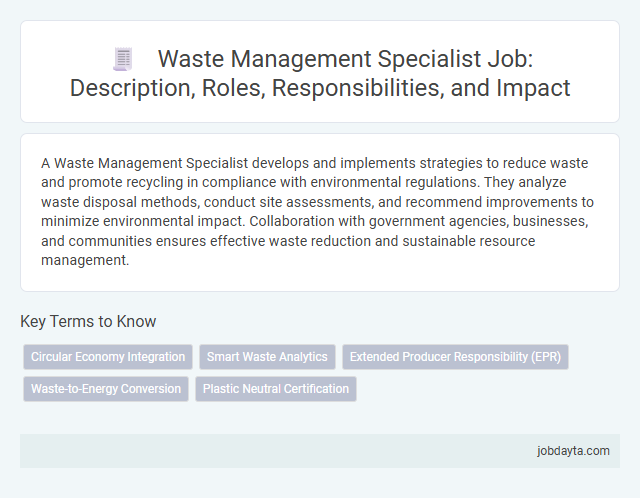 Waste Management Specialist Job: Description, Roles, Responsibilities, and Impact

A Waste Management Specialist develops and implements strategies to reduce waste and promote recycling in compliance with environmental regulations. They analyze waste disposal methods, conduct site assessments, and recommend improvements to minimize environmental impact. Collaboration with government agencies, businesses, and communities ensures effective waste reduction and sustainable resource management.

Key Terms to Know

Circular Economy Integration

Smart Waste Analytics

Extended Producer Responsibility (EPR)

Waste-to-Energy Conversion

Plastic Neutral Certification

jobdayta.com