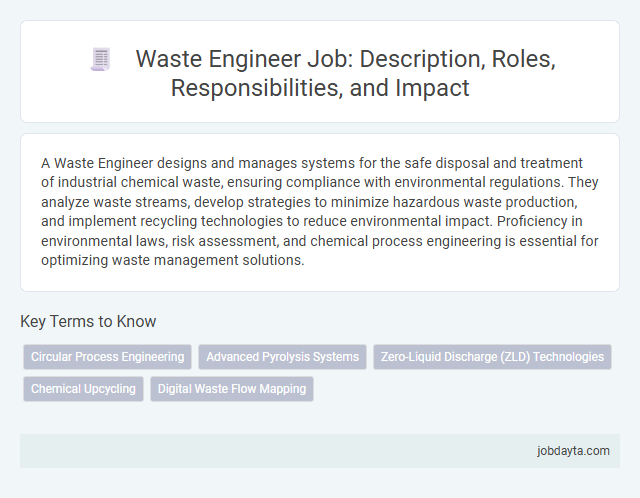 Waste Engineer Job: Description, Roles, Responsibilities, and Impact

A Waste Engineer designs and manages systems for the safe disposal and treatment of industrial chemical waste, ensuring compliance with environmental regulations. They analyze waste streams, develop strategies to minimize hazardous waste production, and implement recycling technologies to reduce environmental impact. Proficiency in environmental laws, risk assessment, and chemical process engineering is essential for optimizing waste management solutions.

Key Terms to Know

Circular Process Engineering

Advanced Pyrolysis Systems

Zero-Liquid Discharge (ZLD) Technologies

Chemical Upcycling

Digital Waste Flow Mapping

jobdayta.com