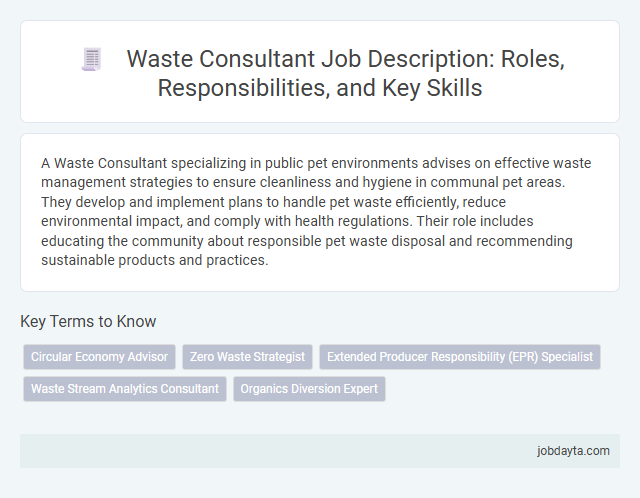 Waste Consultant Job Description: Roles, Responsibilities, and Key Skills

A Waste Consultant specializing in public pet environments advises on effective waste management strategies to ensure cleanliness and hygiene in communal pet areas. They develop and implement plans to handle pet waste efficiently, reduce environmental impact, and comply with health regulations. Their role includes educating the community about responsible pet waste disposal and recommending sustainable products and practices.

Key Terms to Know

Circular Economy Advisor

Zero Waste Strategist

Extended Producer Responsibility (EPR) Specialist

Waste Stream Analytics Consultant

Organics Diversion Expert

jobdayta.com