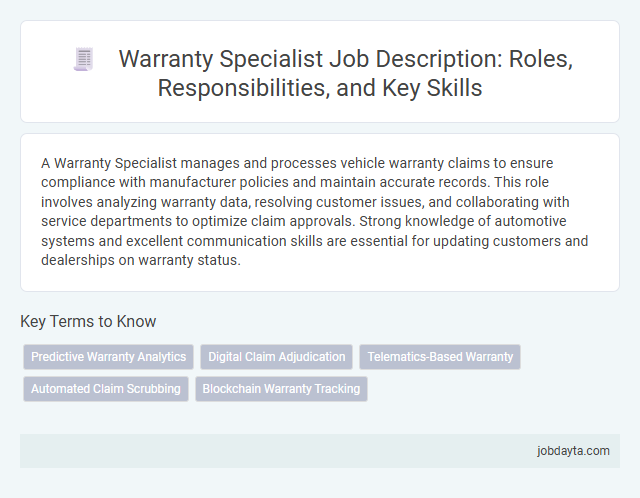 Warranty Specialist Job Description: Roles, Responsibilities, and Key Skills

A Warranty Specialist manages and processes vehicle warranty claims to ensure compliance with manufacturer policies and maintain accurate records. This role involves analyzing warranty data, resolving customer issues, and collaborating with service departments to optimize claim approvals. Strong knowledge of automotive systems and excellent communication skills are essential for updating customers and dealerships on warranty status.

Key Terms to Know

Predictive Warranty Analytics
Digital Claim Adjudication
Telematics-Based Warranty
Automated Claim Scrubbing
Blockchain Warranty Tracking

jobdayta.com