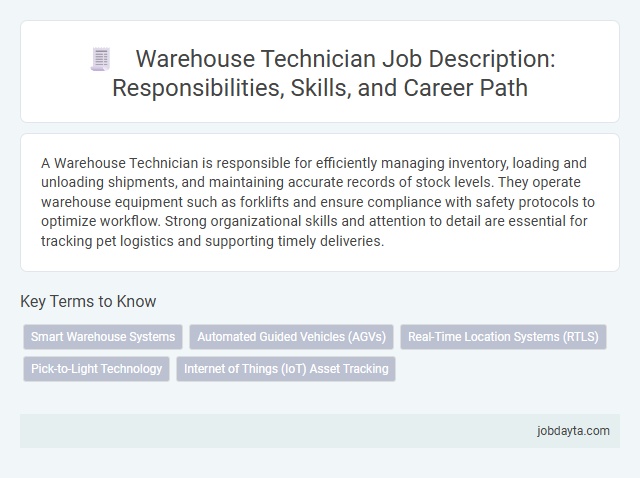 Warehouse Technician Job Description: Responsibilities, Skills, and Career Path

A Warehouse Technician is responsible for efficiently managing inventory, loading and unloading shipments, and maintaining accurate records of stock levels. They operate warehouse equipment such as forklifts and ensure compliance with safety protocols to optimize workflow. Strong organizational skills and attention to detail are essential for tracking pet logistics and supporting timely deliveries.

Key Terms to Know

Smart Warehouse Systems
Automated Guided Vehicles (AGVs)
Real-Time Location Systems (RTLS)
Pick-to-Light Technology
Internet of Things (IoT) Asset Tracking

jobdayta.com