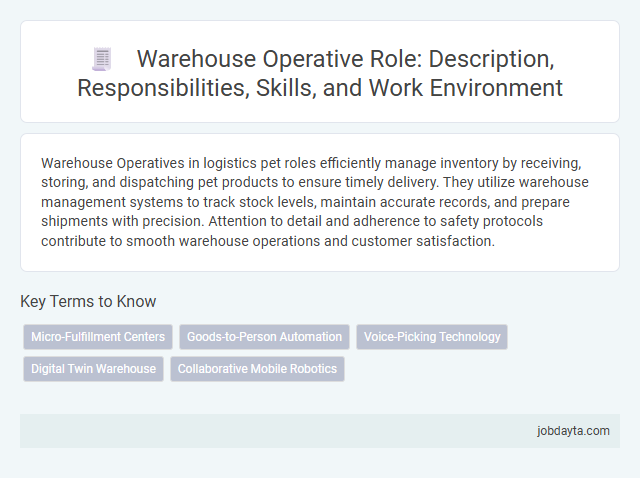 Warehouse Operative Role: Description, Responsibilities, Skills, and Work Environment

Warehouse Operatives in logistics pet roles efficiently manage inventory by receiving, storing, and dispatching pet products to ensure timely delivery. They utilize warehouse management systems to track stock levels, maintain accurate records, and prepare shipments with precision. Attention to detail and adherence to safety protocols contribute to smooth warehouse operations and customer satisfaction.

Key Terms to Know

Micro-Fulfillment Centers
Goods-to-Person Automation
Voice-Picking Technology
Digital Twin Warehouse
Collaborative Mobile Robotics

jobdayta.com