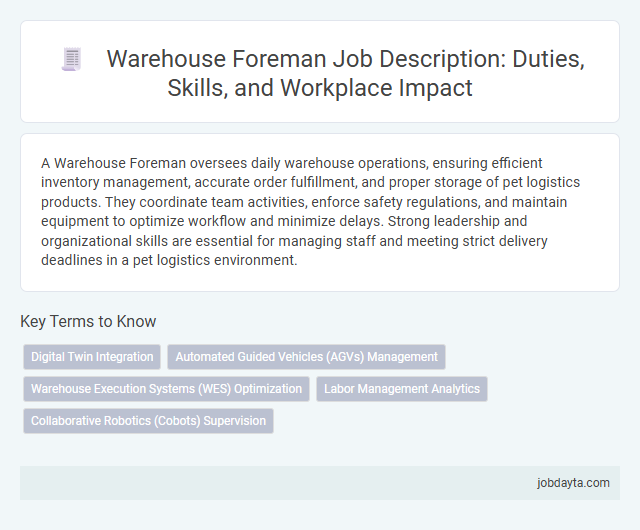 Warehouse Foreman Job Description: Duties, Skills, and Workplace Impact

A Warehouse Foreman oversees daily warehouse operations, ensuring efficient inventory management, accurate order fulfillment, and proper storage of pet logistics products. They coordinate team activities, enforce safety regulations, and maintain equipment to optimize workflow and minimize delays. Strong leadership and organizational skills are essential for managing staff and meeting strict delivery deadlines in a pet logistics environment.

Key Terms to Know

Digital Twin Integration

Automated Guided Vehicles (AGVs) Management

Warehouse Execution Systems (WES) Optimization

Labor Management Analytics

Collaborative Robotics (Cobots) Supervision

jobdayta.com