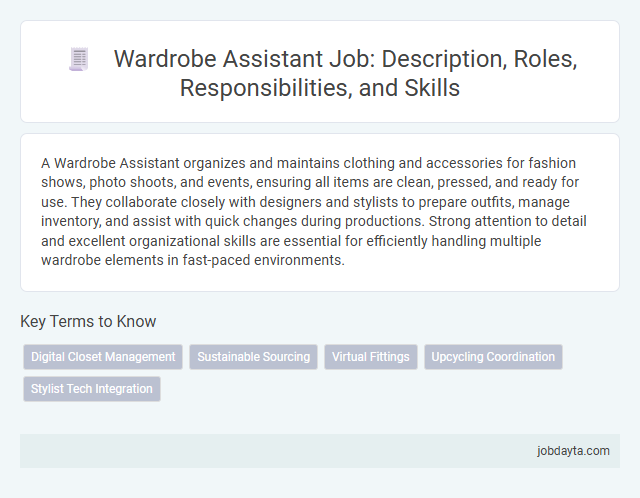 Wardrobe Assistant Job: Description, Roles, Responsibilities, and Skills

A Wardrobe Assistant organizes and maintains clothing and accessories for fashion shows, photo shoots, and events, ensuring all items are clean, pressed, and ready for use. They collaborate closely with designers and stylists to prepare outfits, manage inventory, and assist with quick changes during productions. Strong attention to detail and excellent organizational skills are essential for efficiently handling multiple wardrobe elements in fast-paced environments.

Key Terms to Know

Digital Closet Management

Sustainable Sourcing

Virtual Fittings

Upcycling Coordination

Stylist Tech Integration

jobdayta.com