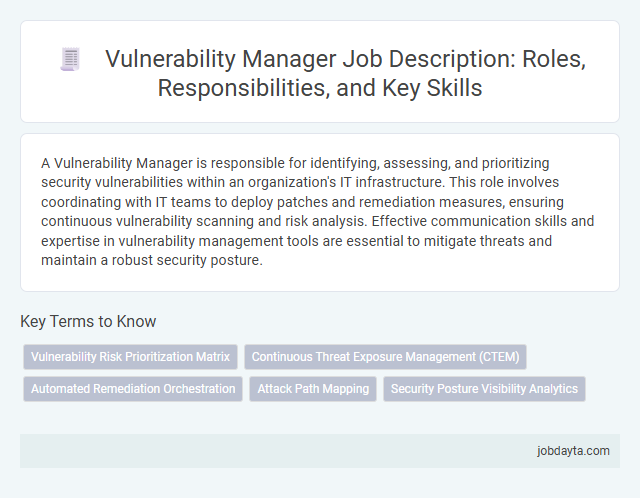 Vulnerability Manager Job Description: Roles, Responsibilities, and Key Skills

A Vulnerability Manager is responsible for identifying, assessing, and prioritizing security vulnerabilities within an organization's IT infrastructure. This role involves coordinating with IT teams to deploy patches and remediation measures, ensuring continuous vulnerability scanning and risk analysis. Effective communication skills and expertise in vulnerability management tools are essential to mitigate threats and maintain a robust security posture.

Key Terms to Know

Vulnerability Risk Prioritization Matrix

Continuous Threat Exposure Management (CTEM)

Automated Remediation Orchestration

Attack Path Mapping

Security Posture Visibility Analytics

jobdayta.com