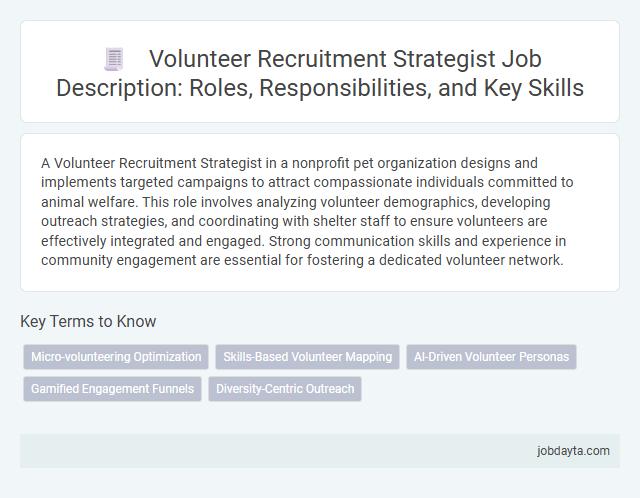 Volunteer Recruitment Strategist Job Description: Roles, Responsibilities, and Key Skills

A Volunteer Recruitment Strategist in a nonprofit pet organization designs and implements targeted campaigns to attract compassionate individuals committed to animal welfare. This role involves analyzing volunteer demographics, developing outreach strategies, and coordinating with shelter staff to ensure volunteers are effectively integrated and engaged. Strong communication skills and experience in community engagement are essential for fostering a dedicated volunteer network.

Key Terms to Know

Micro-volunteering Optimization

Skills-Based Volunteer Mapping

AI-Driven Volunteer Personas

Gamified Engagement Funnels

Diversity-Centric Outreach

jobdayta.com