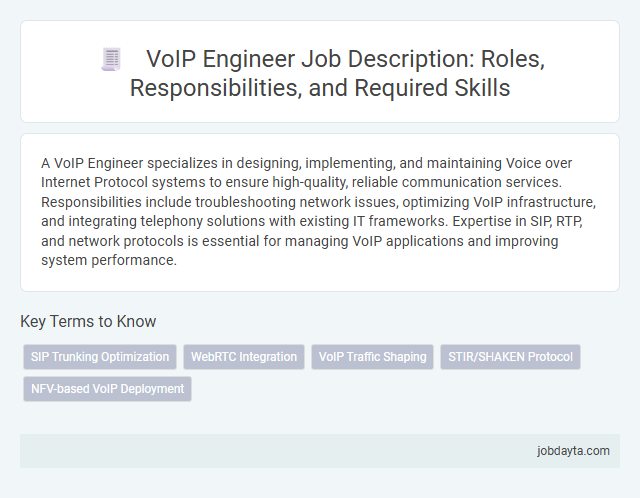 VoIP Engineer Job Description: Roles, Responsibilities, and Required Skills

A VoIP Engineer specializes in designing, implementing, and maintaining Voice over Internet Protocol systems to ensure high-quality, reliable communication services. Responsibilities include troubleshooting network issues, optimizing VoIP infrastructure, and integrating telephony solutions with existing IT frameworks. Expertise in SIP, RTP, and network protocols is essential for managing VoIP applications and improving system performance.

Key Terms to Know

SIP Trunking Optimization

WebRTC Integration

VoIP Traffic Shaping

STIR/SHAKEN Protocol

NFV-based VoIP Deployment

jobdayta.com