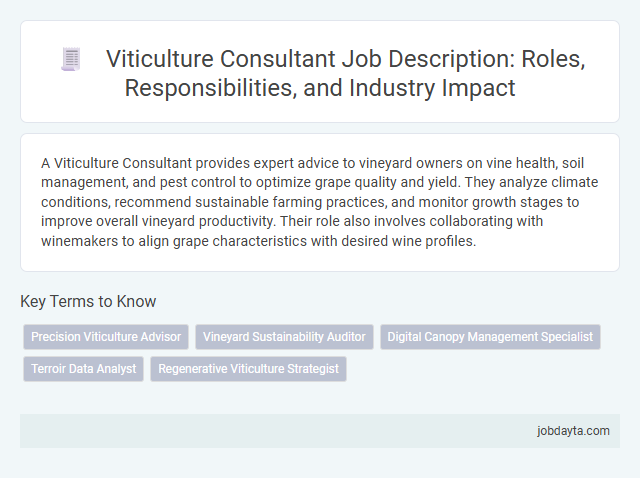 Viticulture Consultant Job Description: Roles, Responsibilities, and Industry Impact

A Viticulture Consultant provides expert advice to vineyard owners on vine health, soil management, and pest control to optimize grape quality and yield. They analyze climate conditions, recommend sustainable farming practices, and monitor growth stages to improve overall vineyard productivity. Their role also involves collaborating with winemakers to align grape characteristics with desired wine profiles.

Key Terms to Know

Precision Viticulture Advisor

Vineyard Sustainability Auditor

Digital Canopy Management Specialist

Terroir Data Analyst

Regenerative Viticulture Strategist

jobdayta.com