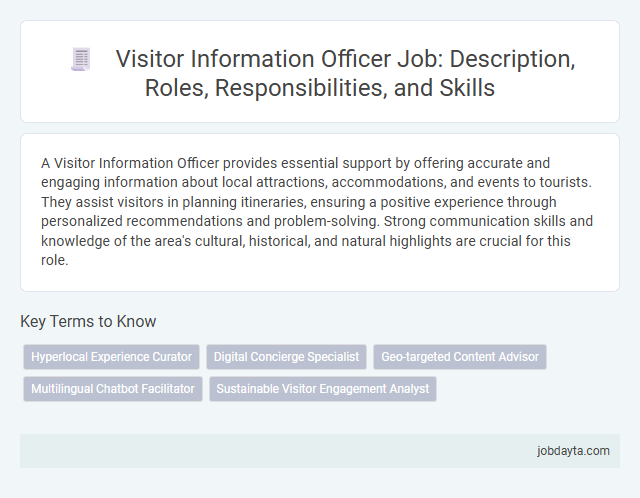 Visitor Information Officer Job: Description, Roles, Responsibilities, and Skills

A Visitor Information Officer provides essential support by offering accurate and engaging information about local attractions, accommodations, and events to tourists. They assist visitors in planning itineraries, ensuring a positive experience through personalized recommendations and problem-solving. Strong communication skills and knowledge of the area's cultural, historical, and natural highlights are crucial for this role.

Key Terms to Know

Hyperlocal Experience Curator

Digital Concierge Specialist

Geo-targeted Content Advisor

Multilingual Chatbot Facilitator

Sustainable Visitor Engagement Analyst

jobdayta.com