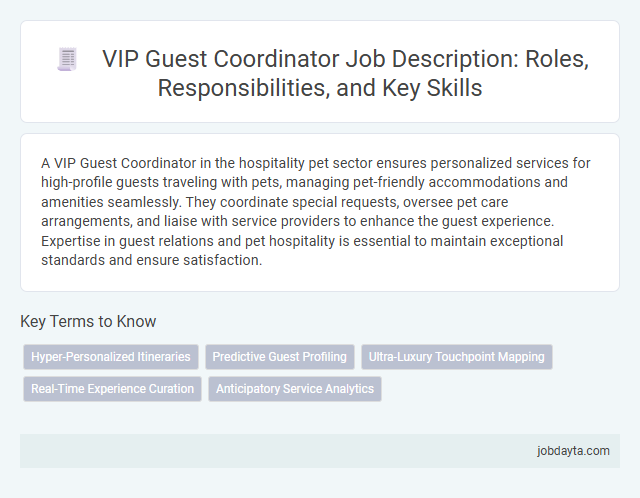 VIP Guest Coordinator Job Description: Roles, Responsibilities, and Key Skills

A VIP Guest Coordinator in the hospitality pet sector ensures personalized services for high-profile guests traveling with pets, managing pet-friendly accommodations and amenities seamlessly. They coordinate special requests, oversee pet care arrangements, and liaise with service providers to enhance the guest experience. Expertise in guest relations and pet hospitality is essential to maintain exceptional standards and ensure satisfaction.

Key Terms to Know

Hyper-Personalized Itineraries

Predictive Guest Profiling

Ultra-Luxury Touchpoint Mapping

Real-Time Experience Curation

Anticipatory Service Analytics

jobdayta.com