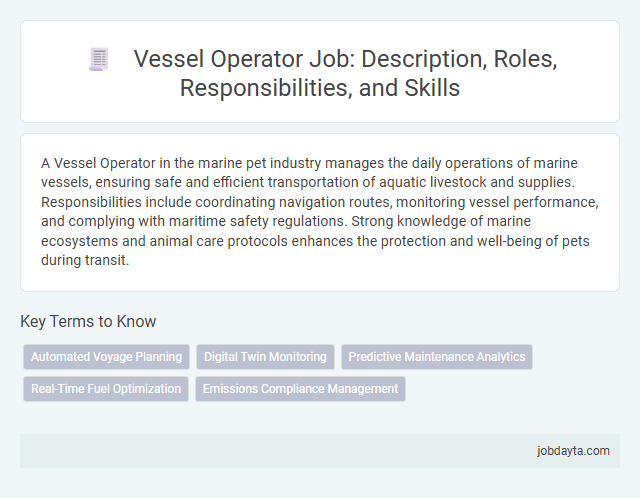 Vessel Operator Job: Description, Roles, Responsibilities, and Skills

A Vessel Operator in the marine pet industry manages the daily operations of marine vessels, ensuring safe and efficient transportation of aquatic livestock and supplies. Responsibilities include coordinating navigation routes, monitoring vessel performance, and complying with maritime safety regulations. Strong knowledge of marine ecosystems and animal care protocols enhances the protection and well-being of pets during transit.

Key Terms to Know

Automated Voyage Planning
Digital Twin Monitoring
Predictive Maintenance Analytics
Real-Time Fuel Optimization
Emissions Compliance Management

jobdayta.com