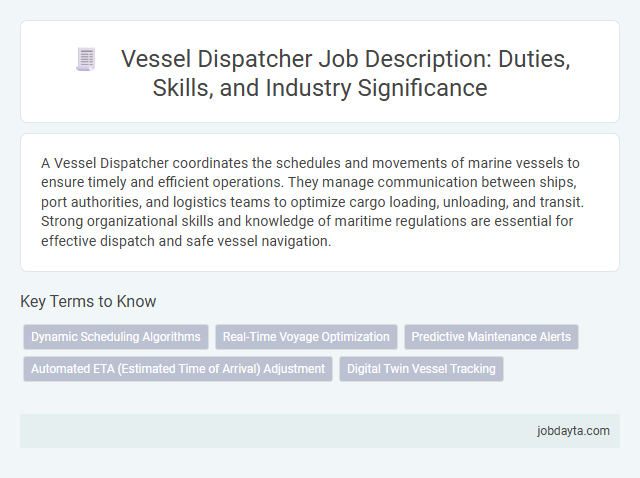 Vessel Dispatcher Job Description: Duties, Skills, and Industry Significance

A Vessel Dispatcher coordinates the schedules and movements of marine vessels to ensure timely and efficient operations. They manage communication between ships, port authorities, and logistics teams to optimize cargo loading, unloading, and transit. Strong organizational skills and knowledge of maritime regulations are essential for effective dispatch and safe vessel navigation.

Key Terms to Know

Dynamic Scheduling Algorithms

Real-Time Voyage Optimization

Predictive Maintenance Alerts

Automated ETA (Estimated Time of Arrival) Adjustment

Digital Twin Vessel Tracking

jobdayta.com