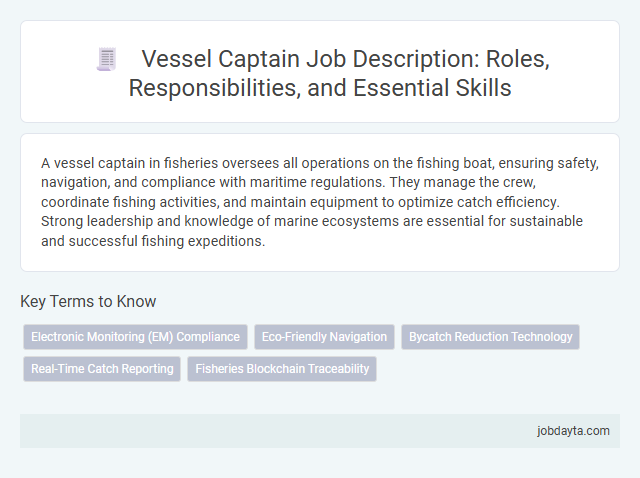 Vessel Captain Job Description: Roles, Responsibilities, and Essential Skills

A vessel captain in fisheries oversees all operations on the fishing boat, ensuring safety, navigation, and compliance with maritime regulations. They manage the crew, coordinate fishing activities, and maintain equipment to optimize catch efficiency. Strong leadership and knowledge of marine ecosystems are essential for sustainable and successful fishing expeditions.

Key Terms to Know

Electronic Monitoring (EM) Compliance
Eco-Friendly Navigation
Bycatch Reduction Technology
Real-Time Catch Reporting
Fisheries Blockchain Traceability

jobdayta.com