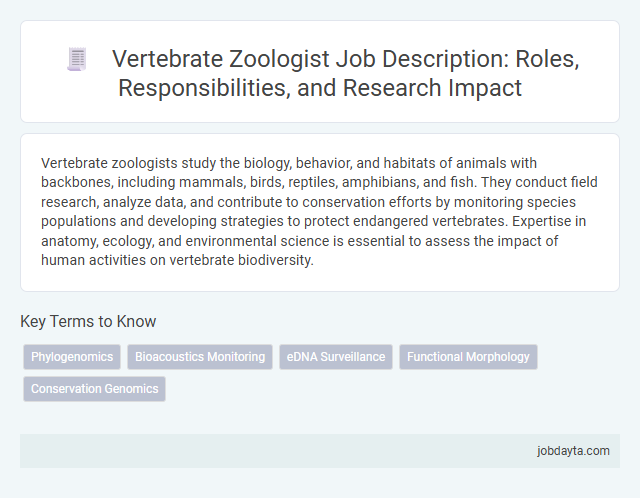 Vertebrate Zoologist Job Description: Roles, Responsibilities, and Research Impact

Vertebrate zoologists study the biology, behavior, and habitats of animals with backbones, including mammals, birds, reptiles, amphibians, and fish. They conduct field research, analyze data, and contribute to conservation efforts by monitoring species populations and developing strategies to protect endangered vertebrates. Expertise in anatomy, ecology, and environmental science is essential to assess the impact of human activities on vertebrate biodiversity.

Key Terms to Know

Phylogenomics

Bioacoustics Monitoring

eDNA Surveillance

Functional Morphology

Conservation Genomics

jobdayta.com