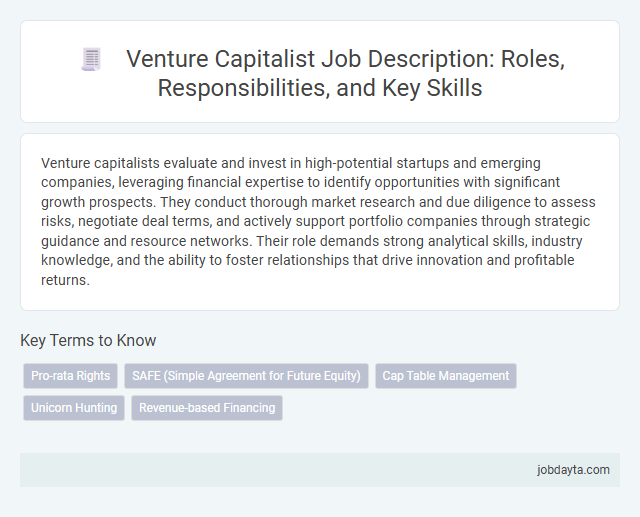 Venture Capitalist Job Description: Roles, Responsibilities, and Key Skills

Venture capitalists evaluate and invest in high-potential startups and emerging companies, leveraging financial expertise to identify opportunities with significant growth prospects. They conduct thorough market research and due diligence to assess risks, negotiate deal terms, and actively support portfolio companies through strategic guidance and resource networks. Their role demands strong analytical skills, industry knowledge, and the ability to foster relationships that drive innovation and profitable returns.

Key Terms to Know

Pro-rata Rights
SAFE (Simple Agreement for Future Equity)
Cap Table Management
Unicorn Hunting
Revenue-based Financing

jobdayta.com