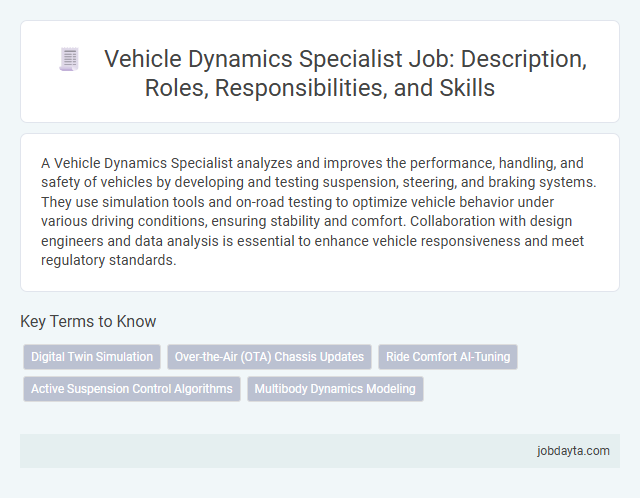 Vehicle Dynamics Specialist Job: Description, Roles, Responsibilities, and Skills

A Vehicle Dynamics Specialist analyzes and improves the performance, handling, and safety of vehicles by developing and testing suspension, steering, and braking systems. They use simulation tools and on-road testing to optimize vehicle behavior under various driving conditions, ensuring stability and comfort. Collaboration with design engineers and data analysis is essential to enhance vehicle responsiveness and meet regulatory standards.

Key Terms to Know

Digital Twin Simulation

Over-the-Air (OTA) Chassis Updates

Ride Comfort AI-Tuning

Active Suspension Control Algorithms

Multibody Dynamics Modeling

jobdayta.com