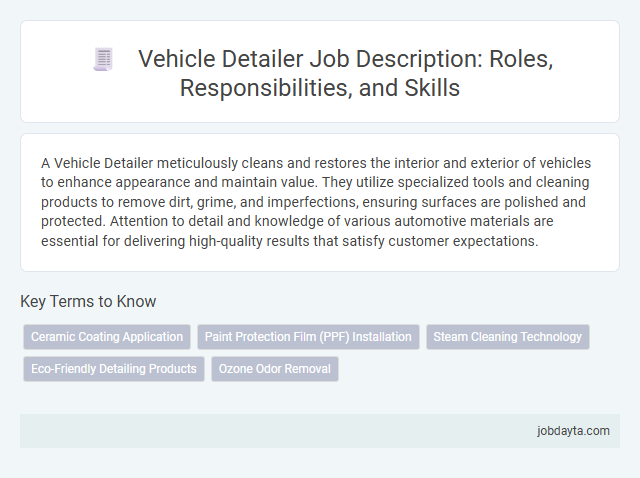 Vehicle Detailer Job Description: Roles, Responsibilities, and Skills

A Vehicle Detailer meticulously cleans and restores the interior and exterior of vehicles to enhance appearance and maintain value. They utilize specialized tools and cleaning products to remove dirt, grime, and imperfections, ensuring surfaces are polished and protected. Attention to detail and knowledge of various automotive materials are essential for delivering high-quality results that satisfy customer expectations.

Key Terms to Know

Ceramic Coating Application
Paint Protection Film (PPF) Installation
Steam Cleaning Technology
Eco-Friendly Detailing Products
Ozone Odor Removal

jobdayta.com