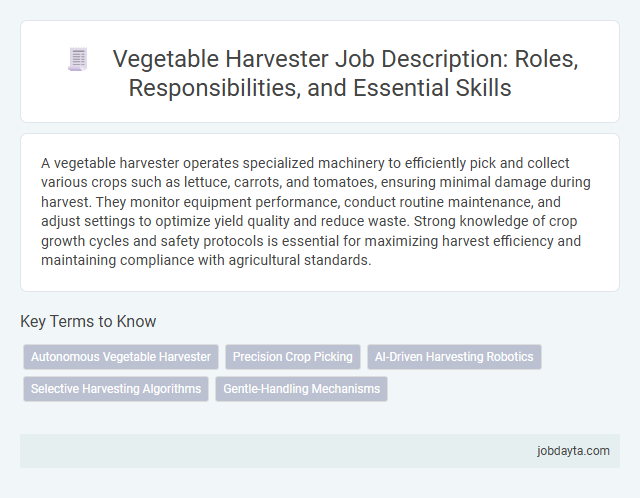 Vegetable Harvester Job Description: Roles, Responsibilities, and Essential Skills

A vegetable harvester operates specialized machinery to efficiently pick and collect various crops such as lettuce, carrots, and tomatoes, ensuring minimal damage during harvest. They monitor equipment performance, conduct routine maintenance, and adjust settings to optimize yield quality and reduce waste. Strong knowledge of crop growth cycles and safety protocols is essential for maximizing harvest efficiency and maintaining compliance with agricultural standards.

Key Terms to Know

Autonomous Vegetable Harvester

Precision Crop Picking

AI-Driven Harvesting Robotics

Selective Harvesting Algorithms

Gentle-Handling Mechanisms

jobdayta.com