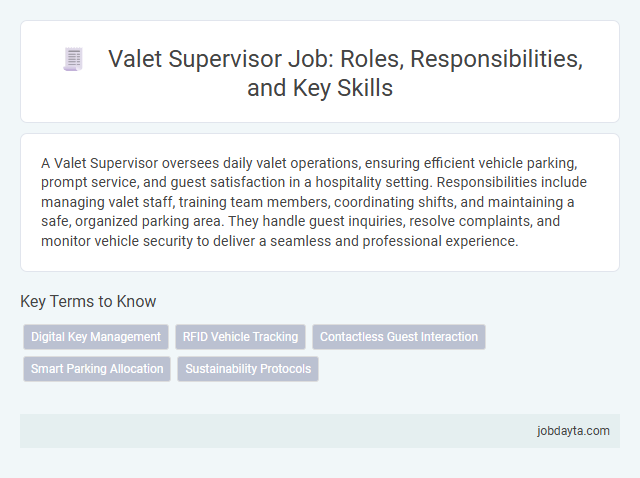 Valet Supervisor Job: Roles, Responsibilities, and Key Skills

A Valet Supervisor oversees daily valet operations, ensuring efficient vehicle parking, prompt service, and guest satisfaction in a hospitality setting. Responsibilities include managing valet staff, training team members, coordinating shifts, and maintaining a safe, organized parking area. They handle guest inquiries, resolve complaints, and monitor vehicle security to deliver a seamless and professional experience.

Key Terms to Know

Digital Key Management

RFID Vehicle Tracking

Contactless Guest Interaction

Smart Parking Allocation

Sustainability Protocols

jobdayta.com