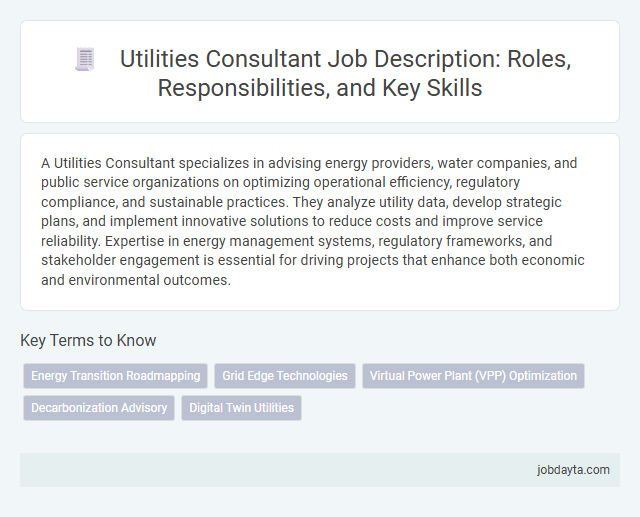 Utilities Consultant Job Description: Roles, Responsibilities, and Key Skills

A Utilities Consultant specializes in advising energy providers, water companies, and public service organizations on optimizing operational efficiency, regulatory compliance, and sustainable practices. They analyze utility data, develop strategic plans, and implement innovative solutions to reduce costs and improve service reliability. Expertise in energy management systems, regulatory frameworks, and stakeholder engagement is essential for driving projects that enhance both economic and environmental outcomes.

Key Terms to Know

Energy Transition Roadmapping

Grid Edge Technologies

Virtual Power Plant (VPP) Optimization

Decarbonization Advisory

Digital Twin Utilities

jobdayta.com