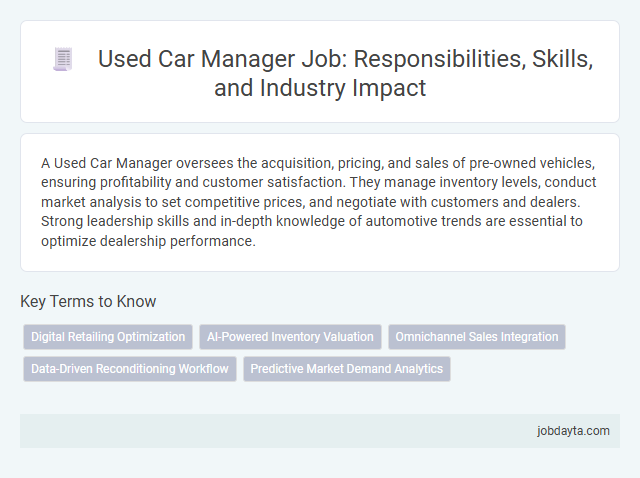 Used Car Manager Job: Responsibilities, Skills, and Industry Impact

A Used Car Manager oversees the acquisition, pricing, and sales of pre-owned vehicles, ensuring profitability and customer satisfaction. They manage inventory levels, conduct market analysis to set competitive prices, and negotiate with customers and dealers. Strong leadership skills and in-depth knowledge of automotive trends are essential to optimize dealership performance.

Key Terms to Know

Digital Retailing Optimization

AI-Powered Inventory Valuation

Omnichannel Sales Integration

Data-Driven Reconditioning Workflow

Predictive Market Demand Analytics

jobdayta.com