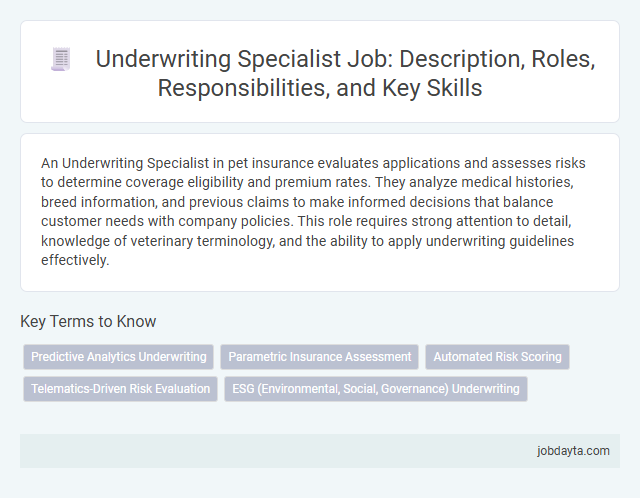 Underwriting Specialist Job: Description, Roles, Responsibilities, and Key Skills

An Underwriting Specialist in pet insurance evaluates applications and assesses risks to determine coverage eligibility and premium rates. They analyze medical histories, breed information, and previous claims to make informed decisions that balance customer needs with company policies. This role requires strong attention to detail, knowledge of veterinary terminology, and the ability to apply underwriting guidelines effectively.

Key Terms to Know

Predictive Analytics Underwriting

Parametric Insurance Assessment

Automated Risk Scoring

Telematics-Driven Risk Evaluation

ESG (Environmental, Social, Governance) Underwriting

jobdayta.com