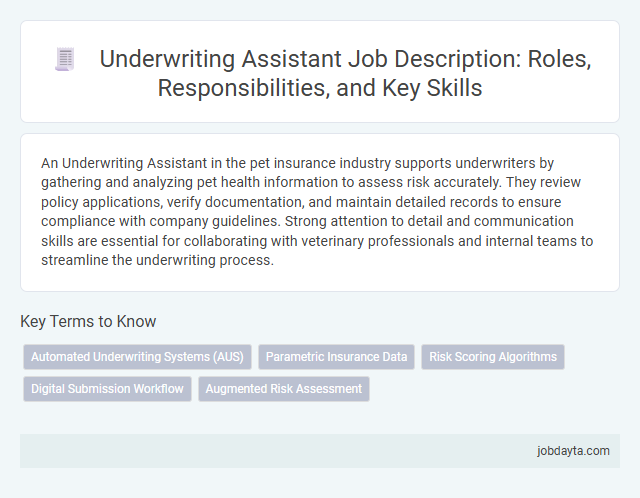 Underwriting Assistant Job Description: Roles, Responsibilities, and Key Skills

An Underwriting Assistant in the pet insurance industry supports underwriters by gathering and analyzing pet health information to assess risk accurately. They review policy applications, verify documentation, and maintain detailed records to ensure compliance with company guidelines. Strong attention to detail and communication skills are essential for collaborating with veterinary professionals and internal teams to streamline the underwriting process.

Key Terms to Know

Automated Underwriting Systems (AUS)
Parametric Insurance Data
Risk Scoring Algorithms
Digital Submission Workflow
Augmented Risk Assessment

jobdayta.com