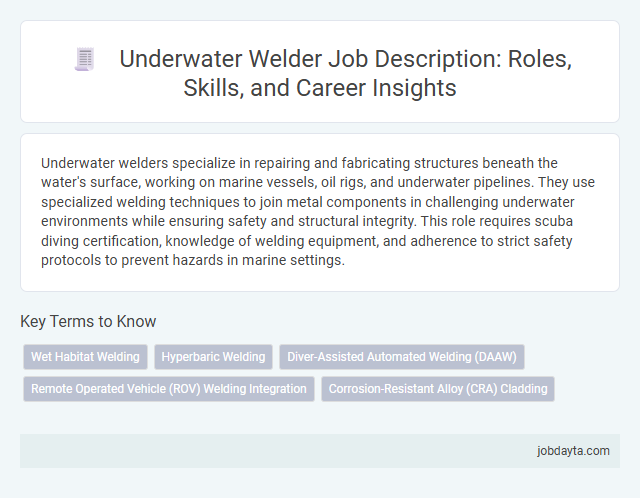 Underwater Welder Job Description: Roles, Skills, and Career Insights

Underwater welders specialize in repairing and fabricating structures beneath the water's surface, working on marine vessels, oil rigs, and underwater pipelines. They use specialized welding techniques to join metal components in challenging underwater environments while ensuring safety and structural integrity. This role requires scuba diving certification, knowledge of welding equipment, and adherence to strict safety protocols to prevent hazards in marine settings.

Key Terms to Know

Wet Habitat Welding

Hyperbaric Welding

Diver-Assisted Automated Welding (DAAW)

Remote Operated Vehicle (ROV) Welding Integration

Corrosion-Resistant Alloy (CRA) Cladding

jobdayta.com