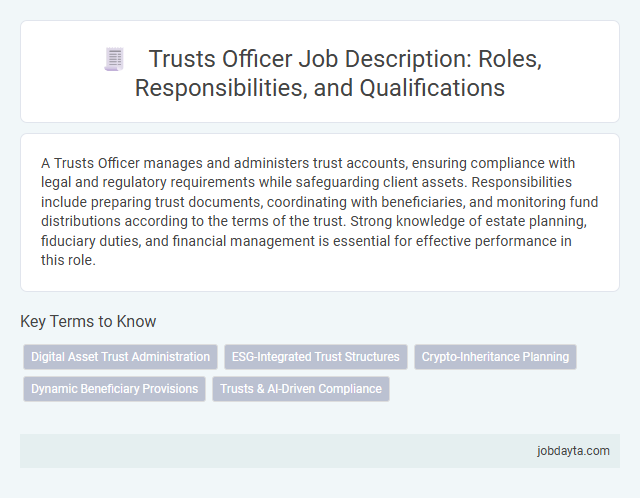 Trusts Officer Job Description: Roles, Responsibilities, and Qualifications

A Trusts Officer manages and administers trust accounts, ensuring compliance with legal and regulatory requirements while safeguarding client assets. Responsibilities include preparing trust documents, coordinating with beneficiaries, and monitoring fund distributions according to the terms of the trust. Strong knowledge of estate planning, fiduciary duties, and financial management is essential for effective performance in this role.

Key Terms to Know

Digital Asset Trust Administration

ESG-Integrated Trust Structures

Crypto-Inheritance Planning

Dynamic Beneficiary Provisions

Trusts & AI-Driven Compliance

jobdayta.com