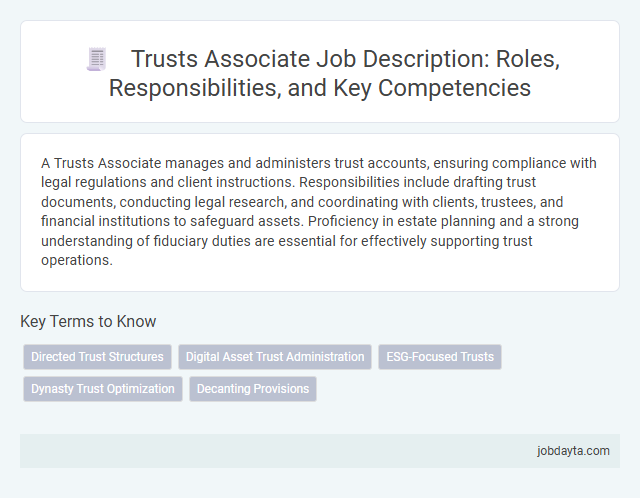 Trusts Associate Job Description: Roles, Responsibilities, and Key Competencies

A Trusts Associate manages and administers trust accounts, ensuring compliance with legal regulations and client instructions. Responsibilities include drafting trust documents, conducting legal research, and coordinating with clients, trustees, and financial institutions to safeguard assets. Proficiency in estate planning and a strong understanding of fiduciary duties are essential for effectively supporting trust operations.

Key Terms to Know

Directed Trust Structures
Digital Asset Trust Administration
ESG-Focused Trusts
Dynasty Trust Optimization
Decanting Provisions

jobdayta.com