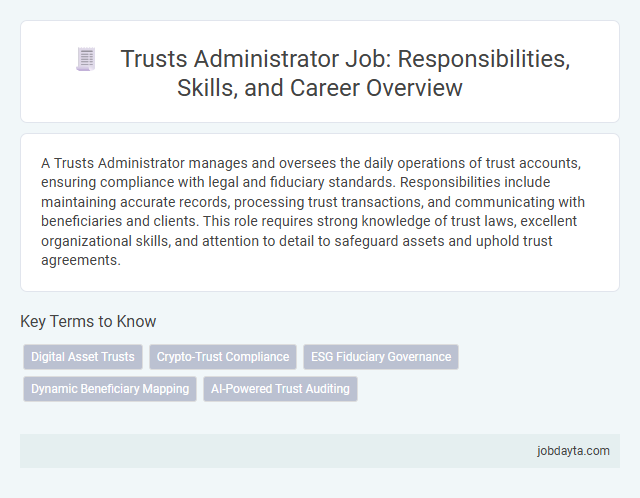 Trusts Administrator Job: Responsibilities, Skills, and Career Overview

A Trusts Administrator manages and oversees the daily operations of trust accounts, ensuring compliance with legal and fiduciary standards. Responsibilities include maintaining accurate records, processing trust transactions, and communicating with beneficiaries and clients. This role requires strong knowledge of trust laws, excellent organizational skills, and attention to detail to safeguard assets and uphold trust agreements.

Key Terms to Know

Digital Asset Trusts
Crypto-Trust Compliance
ESG Fiduciary Governance
Dynamic Beneficiary Mapping
AI-Powered Trust Auditing

jobdayta.com